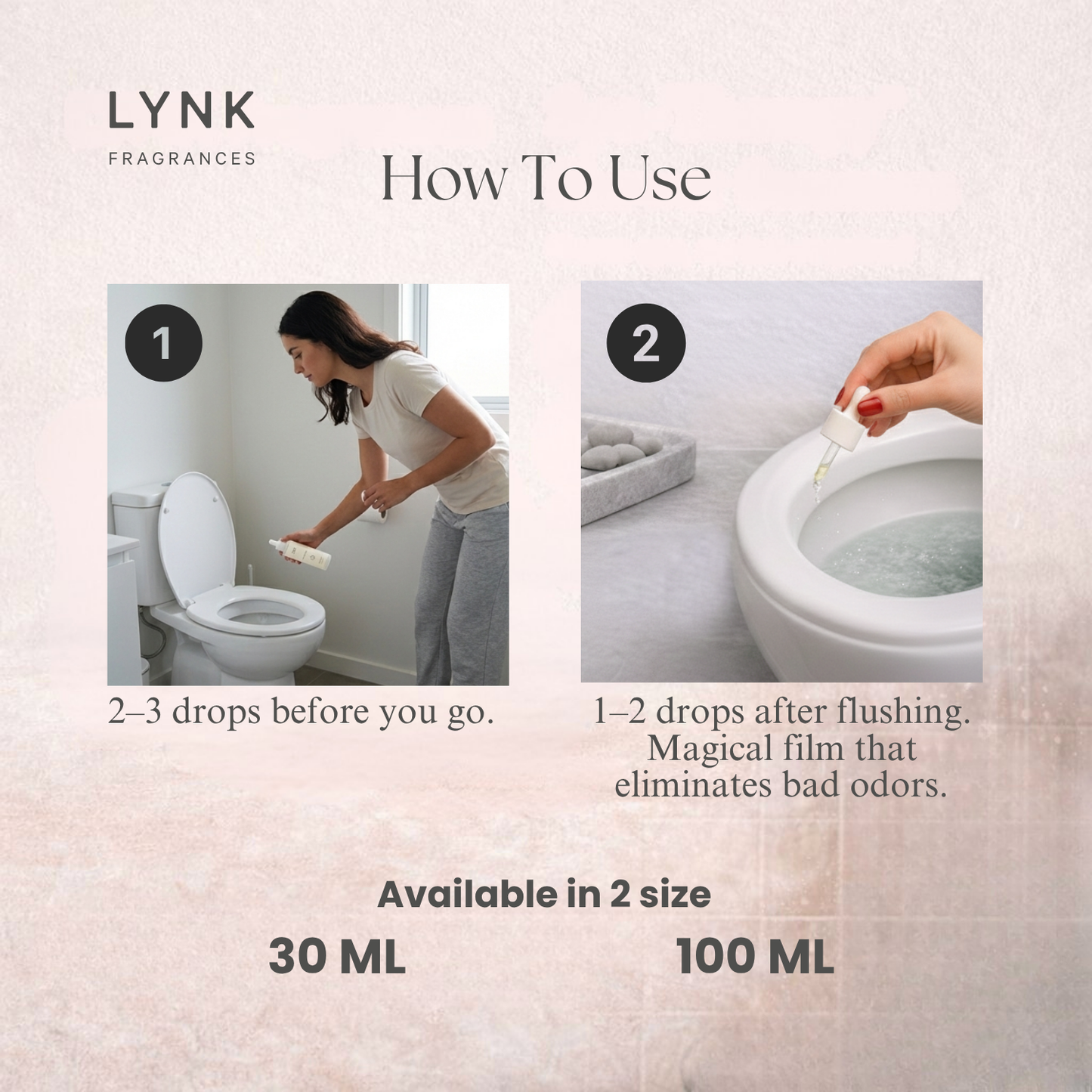 LYNK
FRAGRANCES

How To Use

1

2–3 drops before you go.

2

1–2 drops after flushing. Magical film that eliminates bad odors.

Available in 2 size

30 ML

100 ML