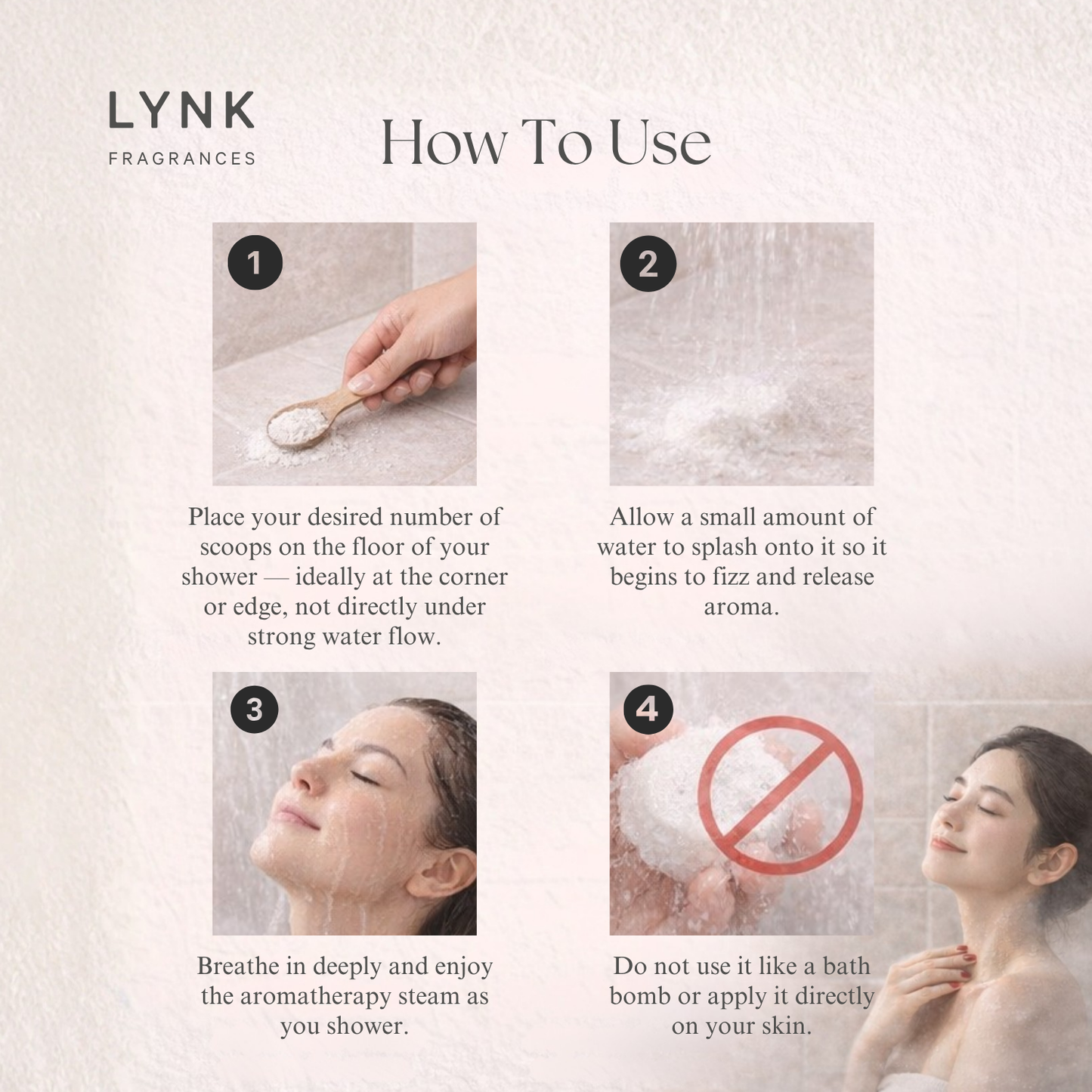 LYNK
FRAGRANCES

How To Use

1

Place your desired number of scoops on the floor of your shower — ideally at the corner or edge, not directly under strong water flow.

2

Allow a small amount of water to splash onto it so it begins to fizz and release aroma.

3

Breathe in deeply and enjoy the aromatherapy steam as you shower.

4

Do not use it like a bath bomb or apply it directly on your skin.