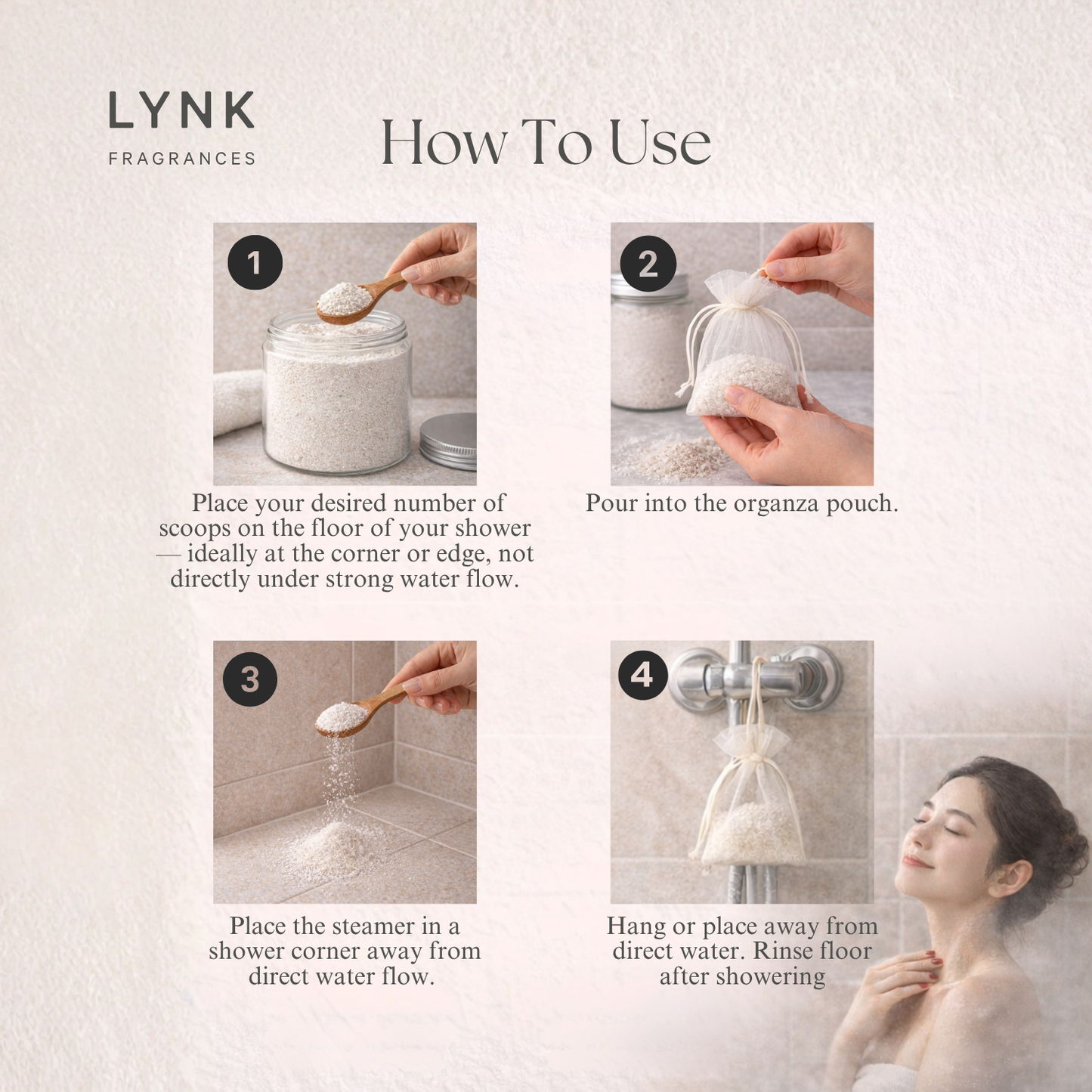 LYNK
FRAGRANCES

How To Use

1

Place your desired number of scoops on the floor of your shower — ideally at the corner or edge, not directly under strong water flow.

2

Pour into the organza pouch.

3

Place the steamer in a shower corner away from direct water flow.

4

Hang or place away from direct water. Rinse floor after showering