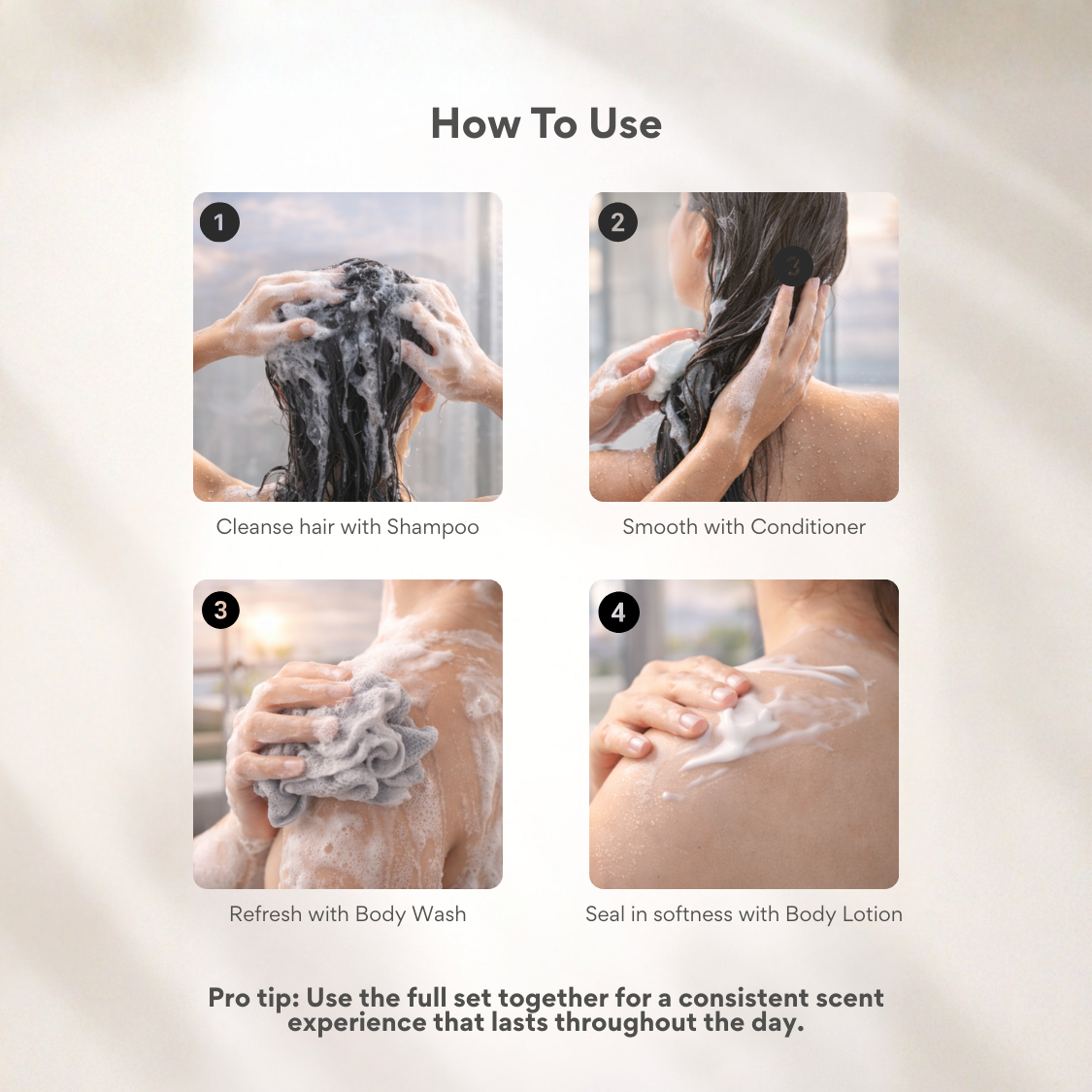 How To Use

1

Cleanse hair with Shampoo

2

Smooth with Conditioner

3

Refresh with Body Wash

4

Seal in softness with Body Lotion

Pro tip: Use the full set together for a consistent scent experience that lasts throughout the day.